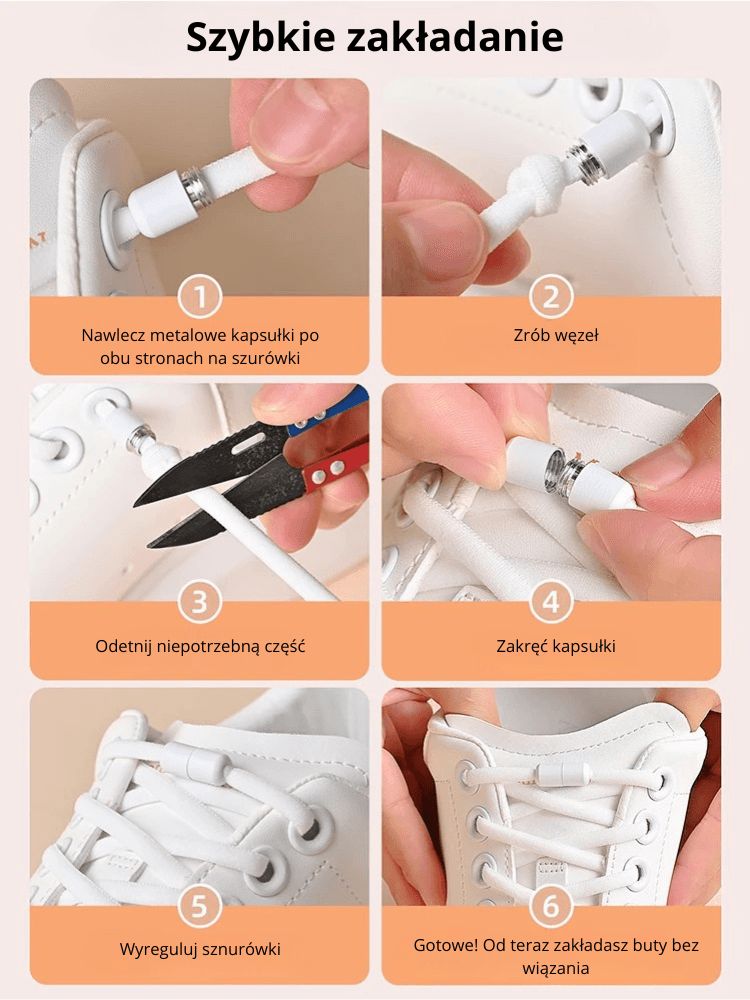 Szybkie zakładanie

1
Nawlecz metalowe kapsułki po obu stronach na szurówki

2
Zrób węzeł

3
Odetnij niepotrzebną część

4
Zakręć kapsułki

5
Wyreguluj sznurówki

6
Gotowe! Od teraz zakładasz buty bez wiązania